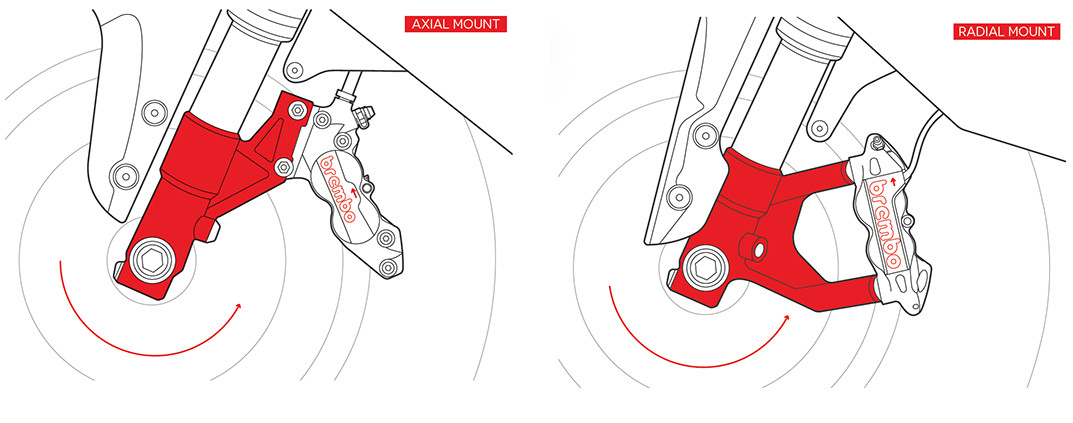 AXIAL MOUNT

brembo

RADIAL MOUNT

brembo